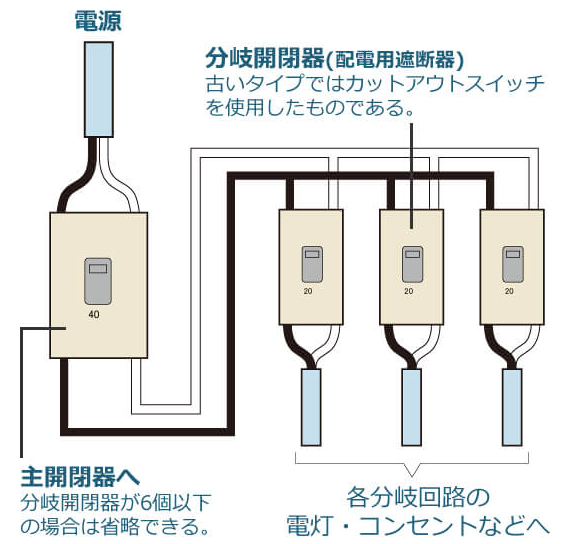 電源

分岐開閉器(配電用遮断器)
古いタイプではカットアウトスイッチを使用したものである。

40

20

20

20

主開閉器へ
分岐開閉器が6個以下の場合は省略できる。

各分岐回路の
電灯・コンセントなどへ